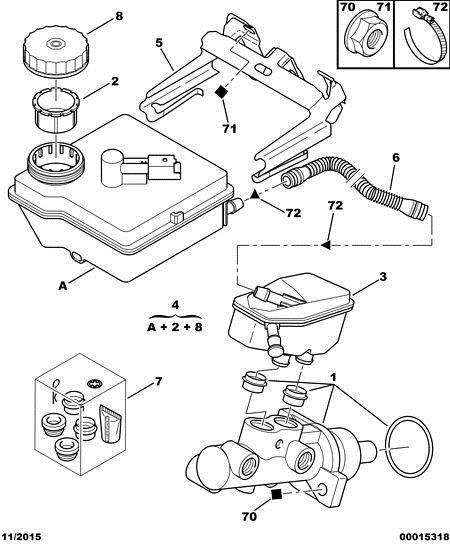 70 71 72
8
5
2
71
6
72
72
A
3
4
A + 2 + 8
7
1
70
11/2015
00015318