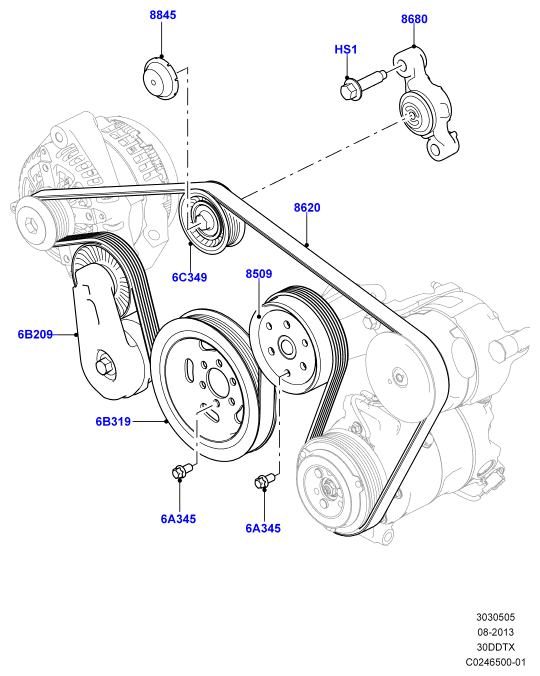 8845

8680

HS1

8620

6C349

8509

6B209

6B319

6A345

6A345

3030505
08-2013
30DDTX
C0246500-01