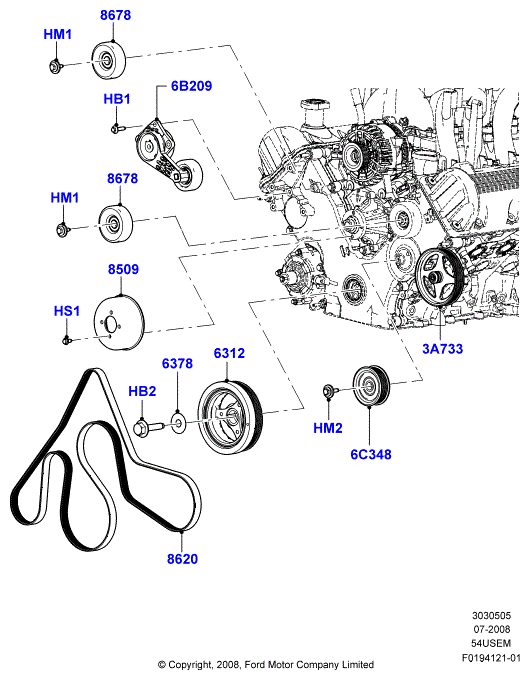 8678
HM1
6B209
HB1
8678
HM1
8509
HS1
3A733
6378
6312
HB2
HM2
6C348
8620

3030505
07-2008
54USEM
F0194121-01

© Copyright, 2008, Ford Motor Company Limited