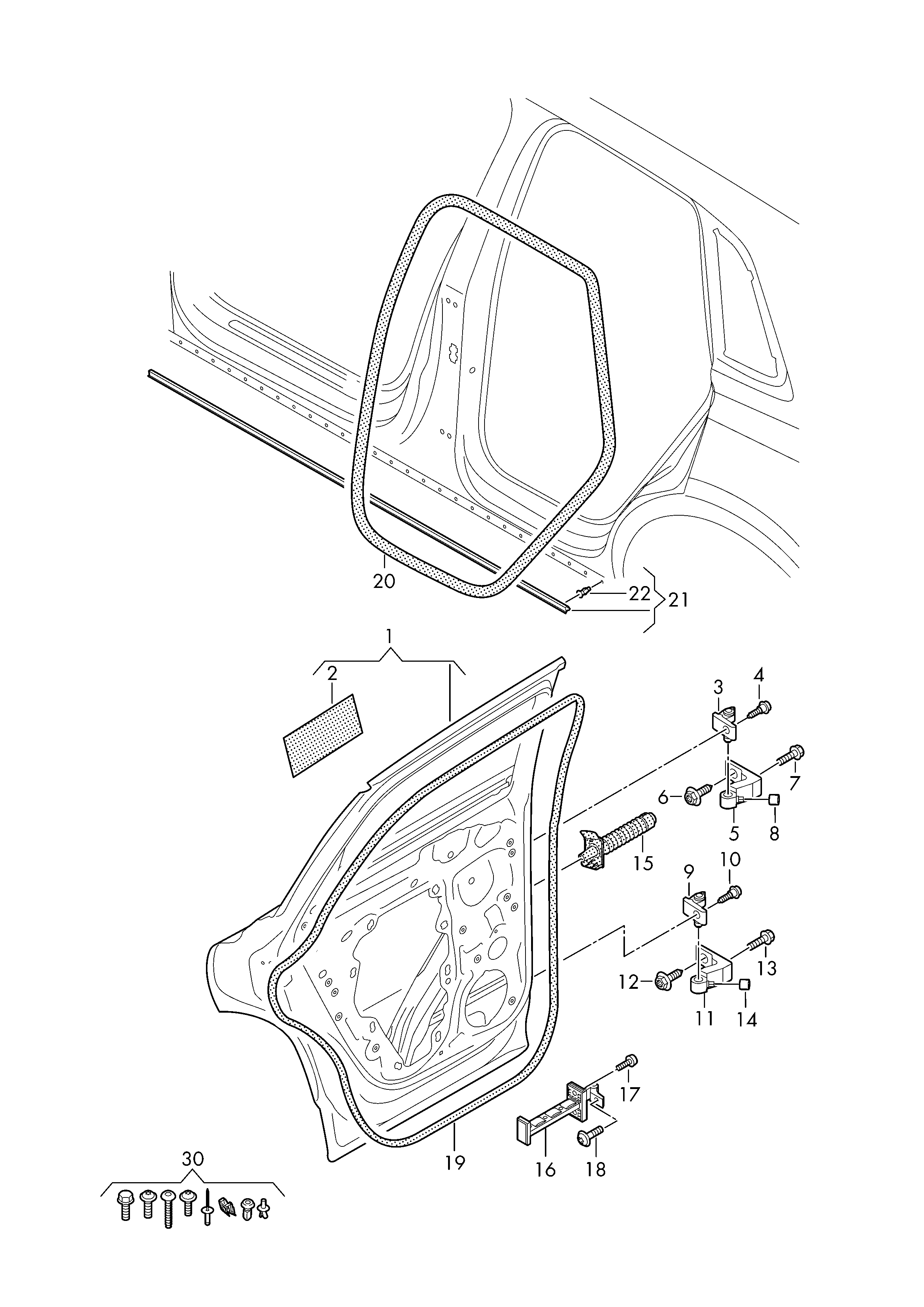 20
22
21
1
2
3
4
7
6
5
8
15
9
10
13
12
11
14
17
16
18
19
30