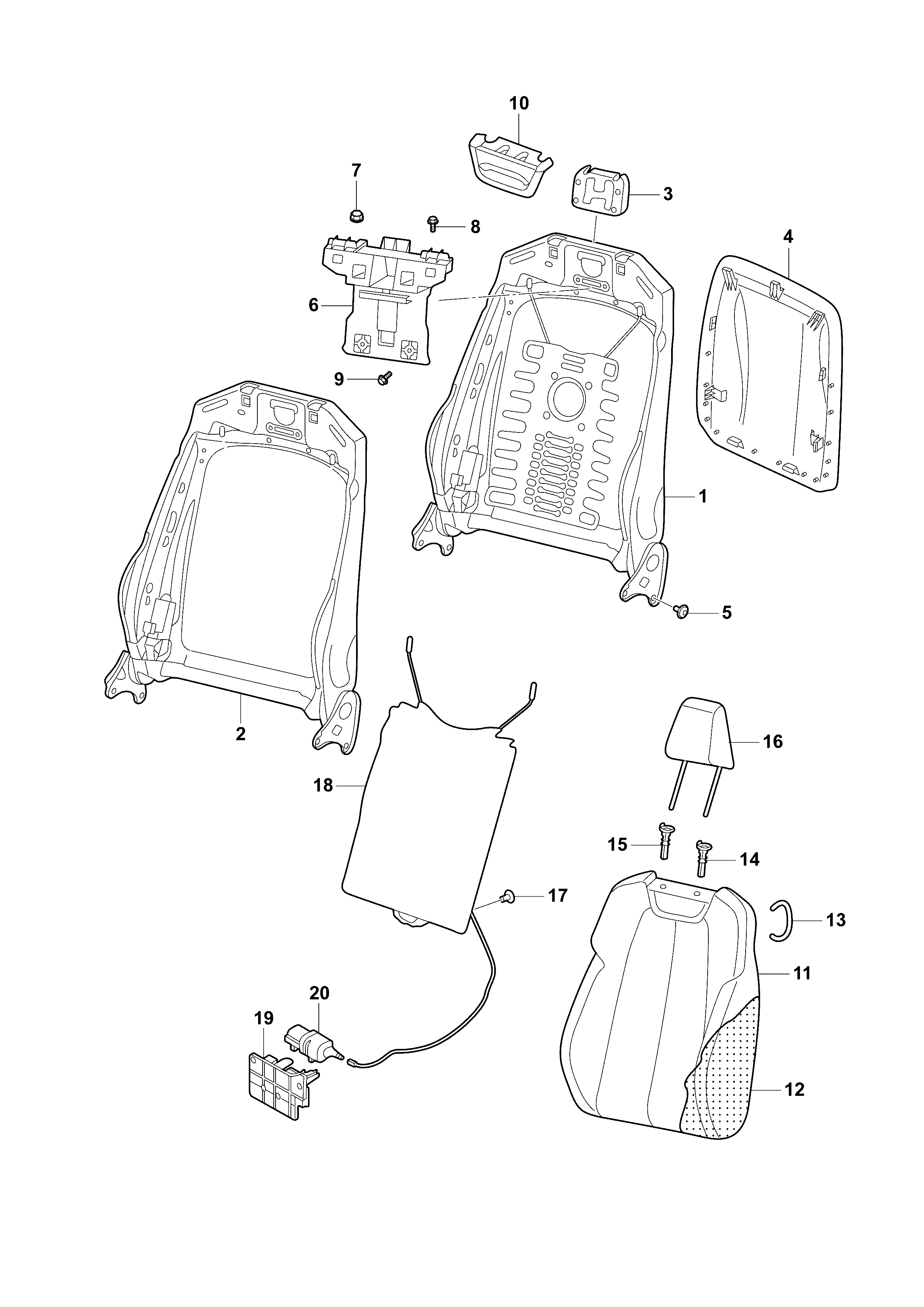 10
7
3
8
4
6
9
1
5
2
16
18
15
14
17
13
11
20
19
12