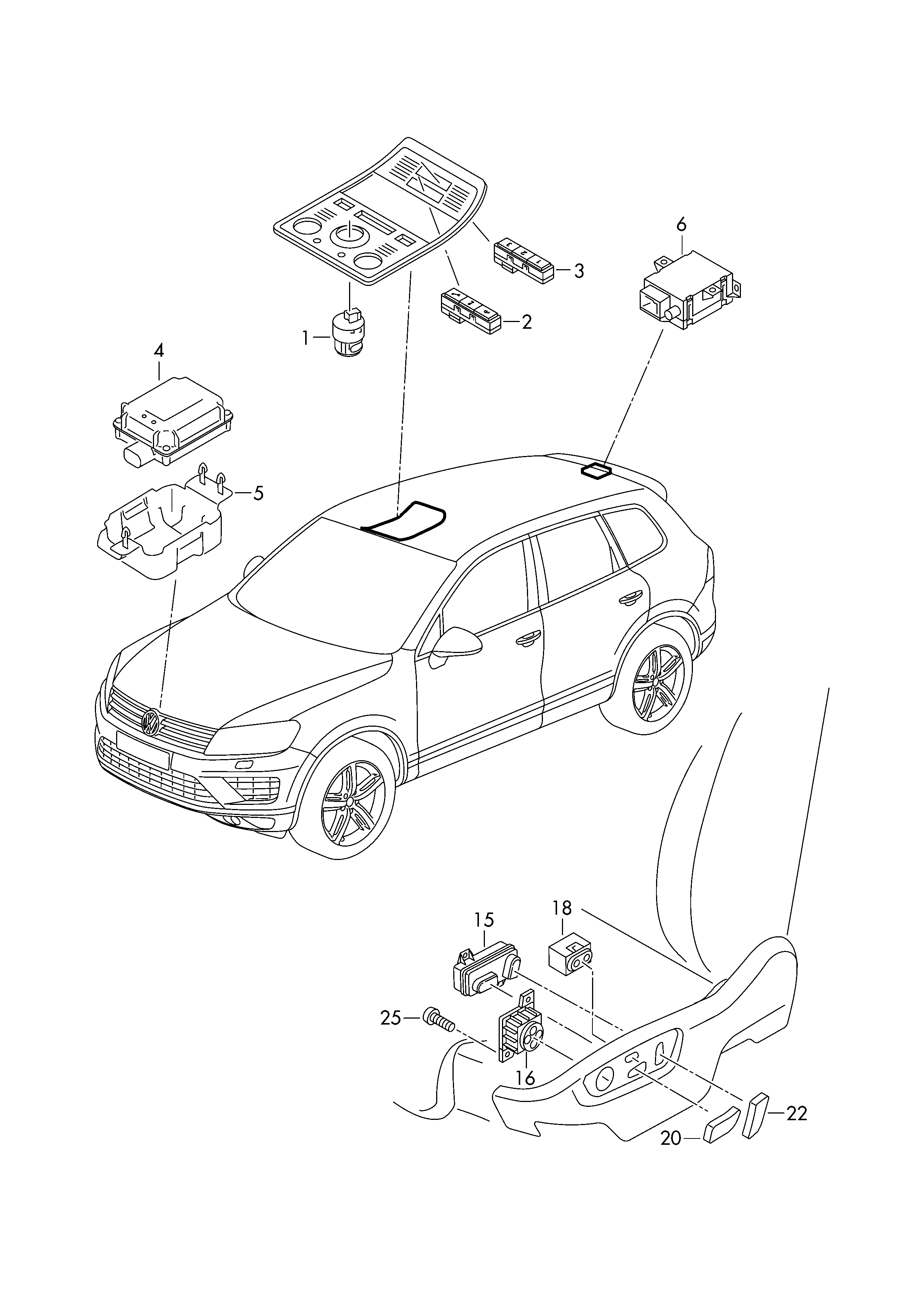 6
3
2
1
4
5
18
15
25
16
22
20