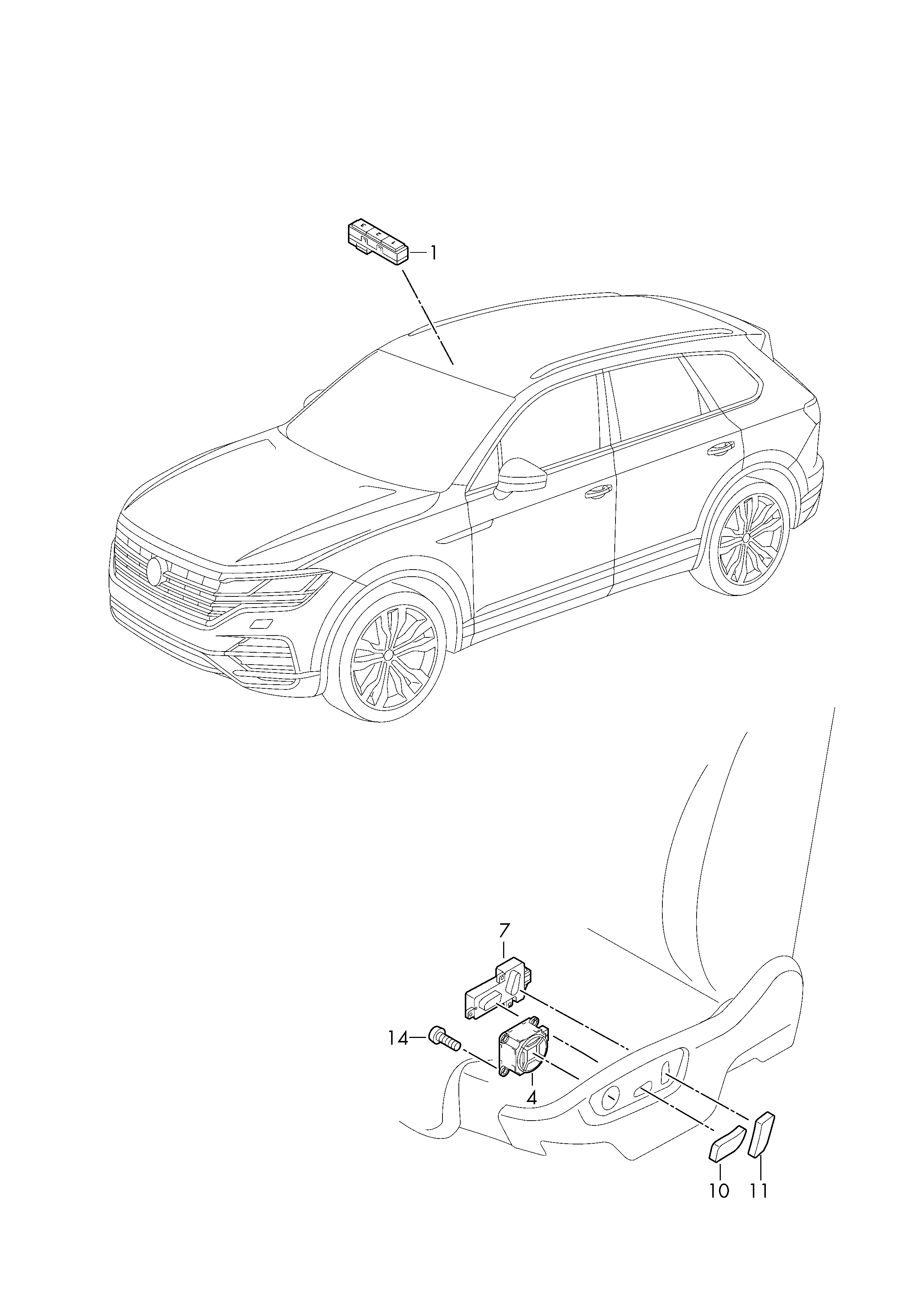 1

7

14

4

10

11