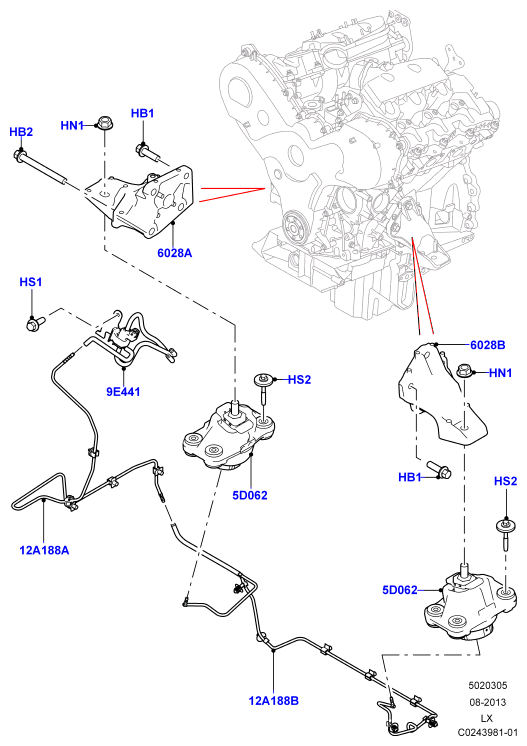 HB2
HN1
HB1
6028A
HS1
9E441
HS2
5D062
12A188A
6028B
HN1
HB1
HS2
5D062
12A188B
5020305
08-2013
LX
C0243981-01