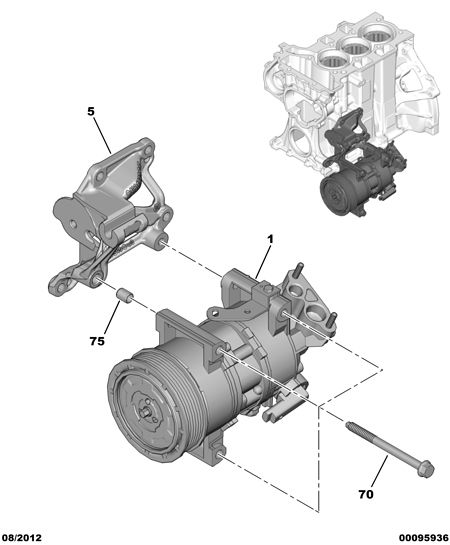 5

1

75

70

08/2012

00095936