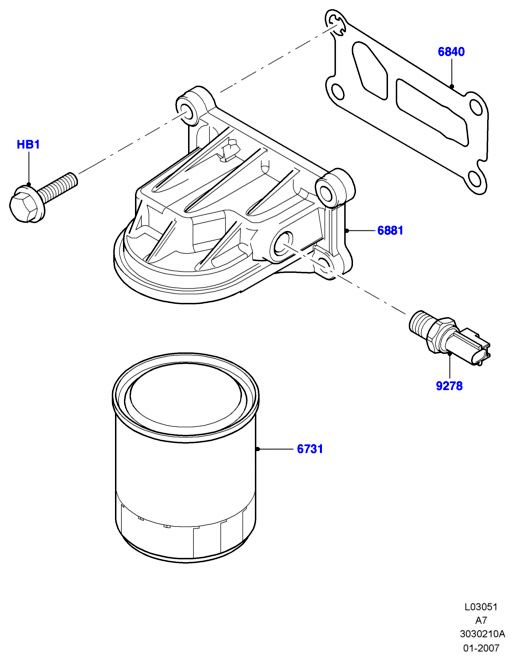 6840

HB1

6881

9278

6731

L03051
A7
3030210A
01-2007