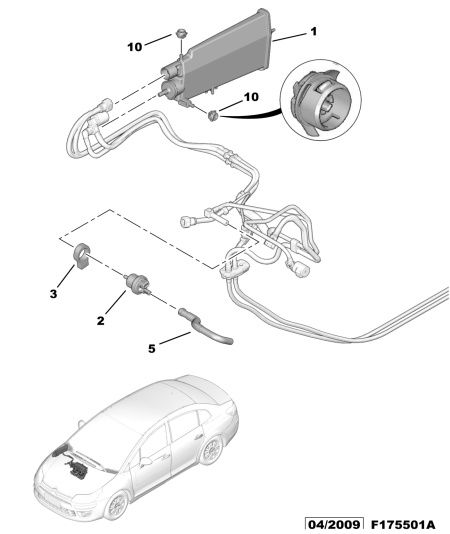 10
1
10
3
2
5
04/2009 F175501A