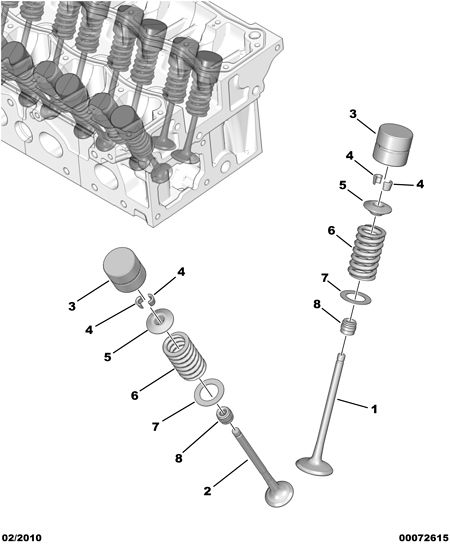 3
4
4
5
6
7
8
1
3
4
4
5
6
7
8
2
02/2010
00072615