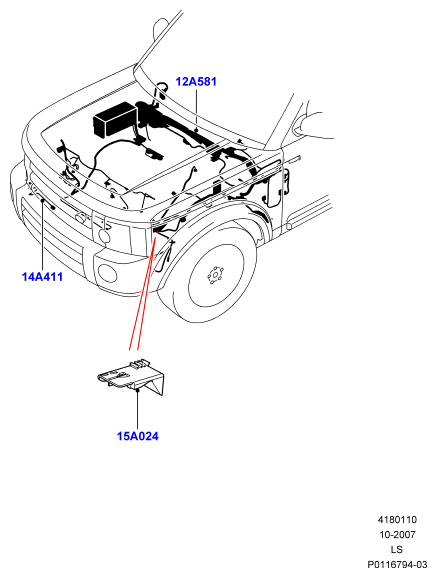 12A581

14A411

15A024

4180110
10-2007
LS
P0116794-03