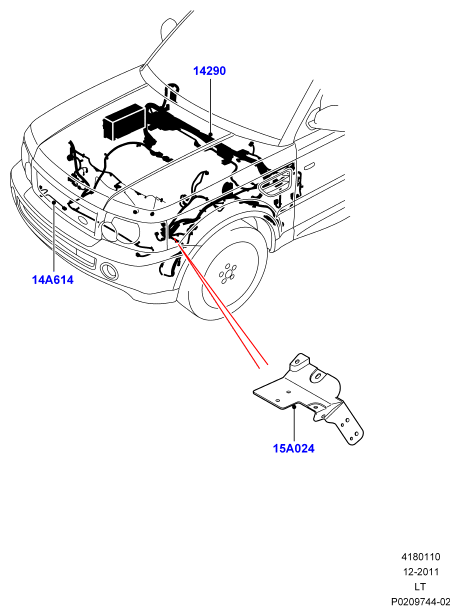 14290

14A614

15A024

4180110
12-2011
LT
P0209744-02