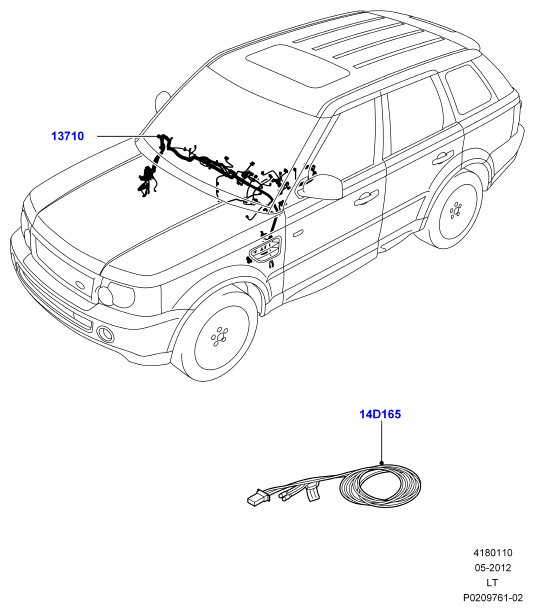 13710

14D165

4180110
05-2012
LT
P0209761-02