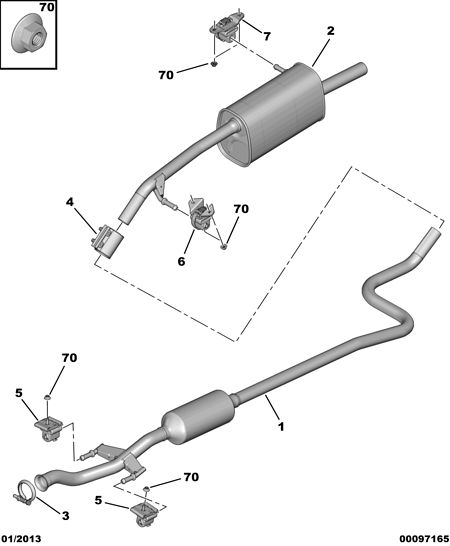 70

7

2

70

4

70

6

70

5

1

70

5

3

01/2013

00097165