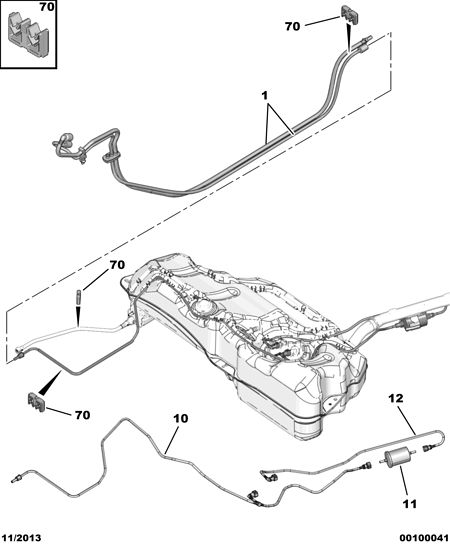 70

70

1

70

70

10

12

11

11/2013

00100041