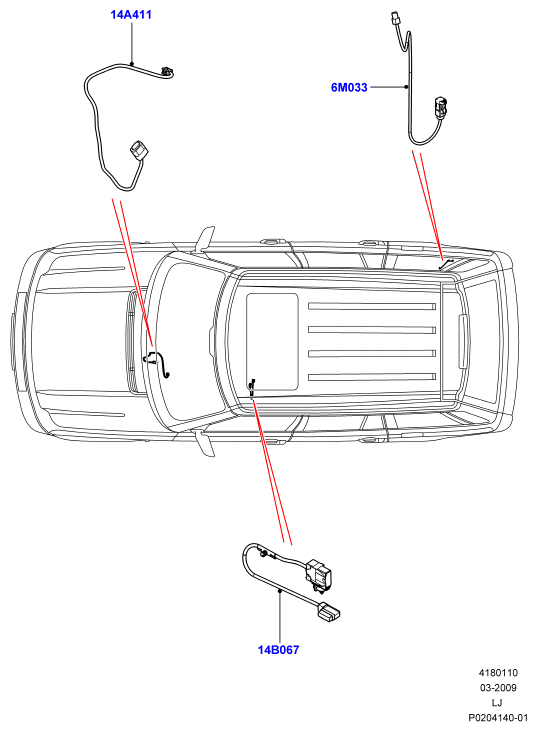 14A411

6M033

14B067

4180110
03-2009
LJ
P0204140-01