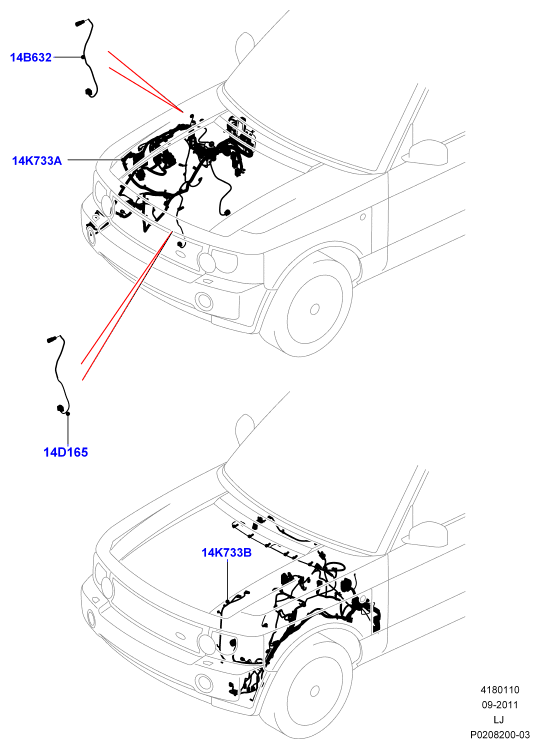 14B632

14K733A

14D165

14K733B

4180110
09-2011
LJ
P0208200-03