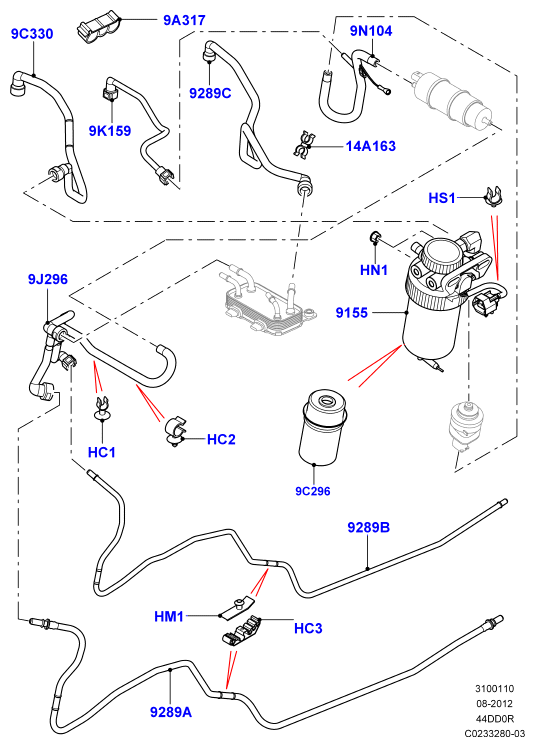 9C330
9A317
9N104
9289C
9K159
14A163
HS1
HN1
9J296
9155
HC1
HC2
9C296
9289B
HM1
HC3
9289A
3100110
08-2012
44DD0R
C0233280-03