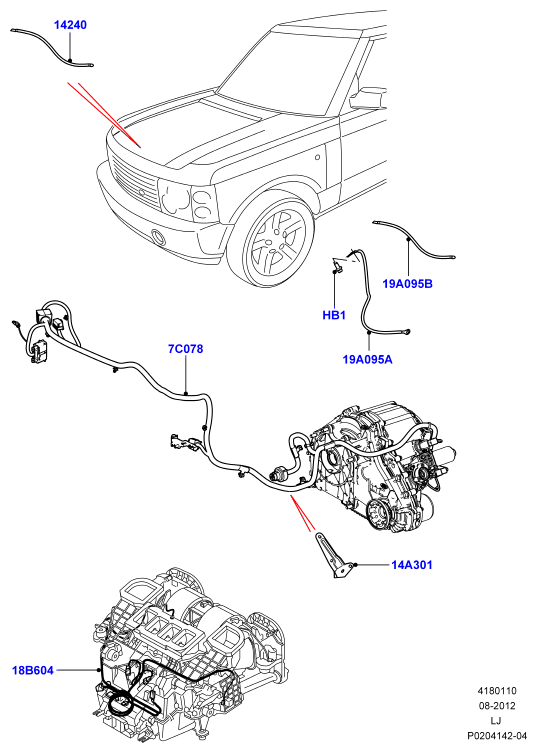 14240

19A095B

HB1

19A095A

7C078

14A301

18B604

4180110
08-2012
LJ
P0204142-04