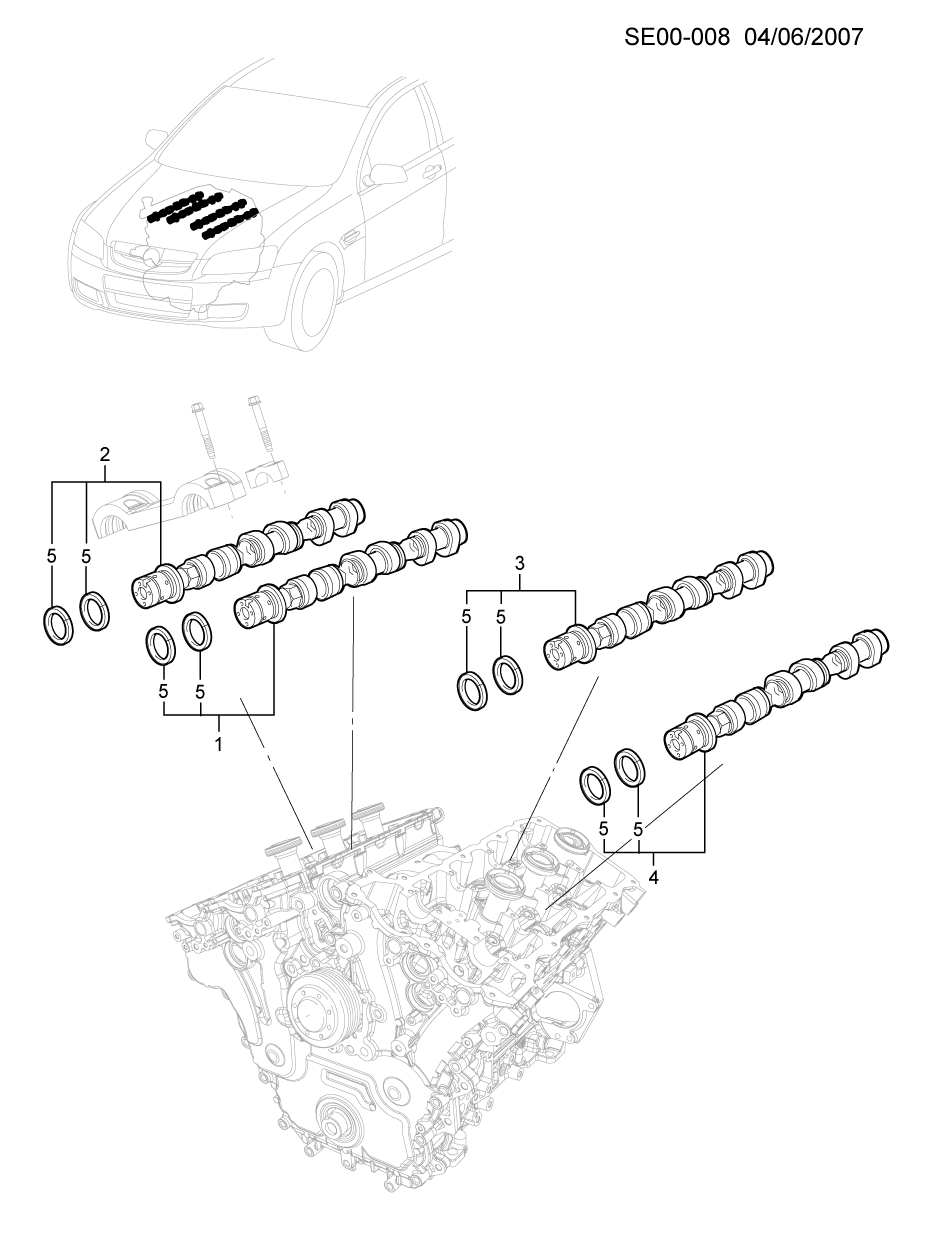 SE00-008 04/06/2007

2
5
5
5
5
1
3
5
5
5
5
4