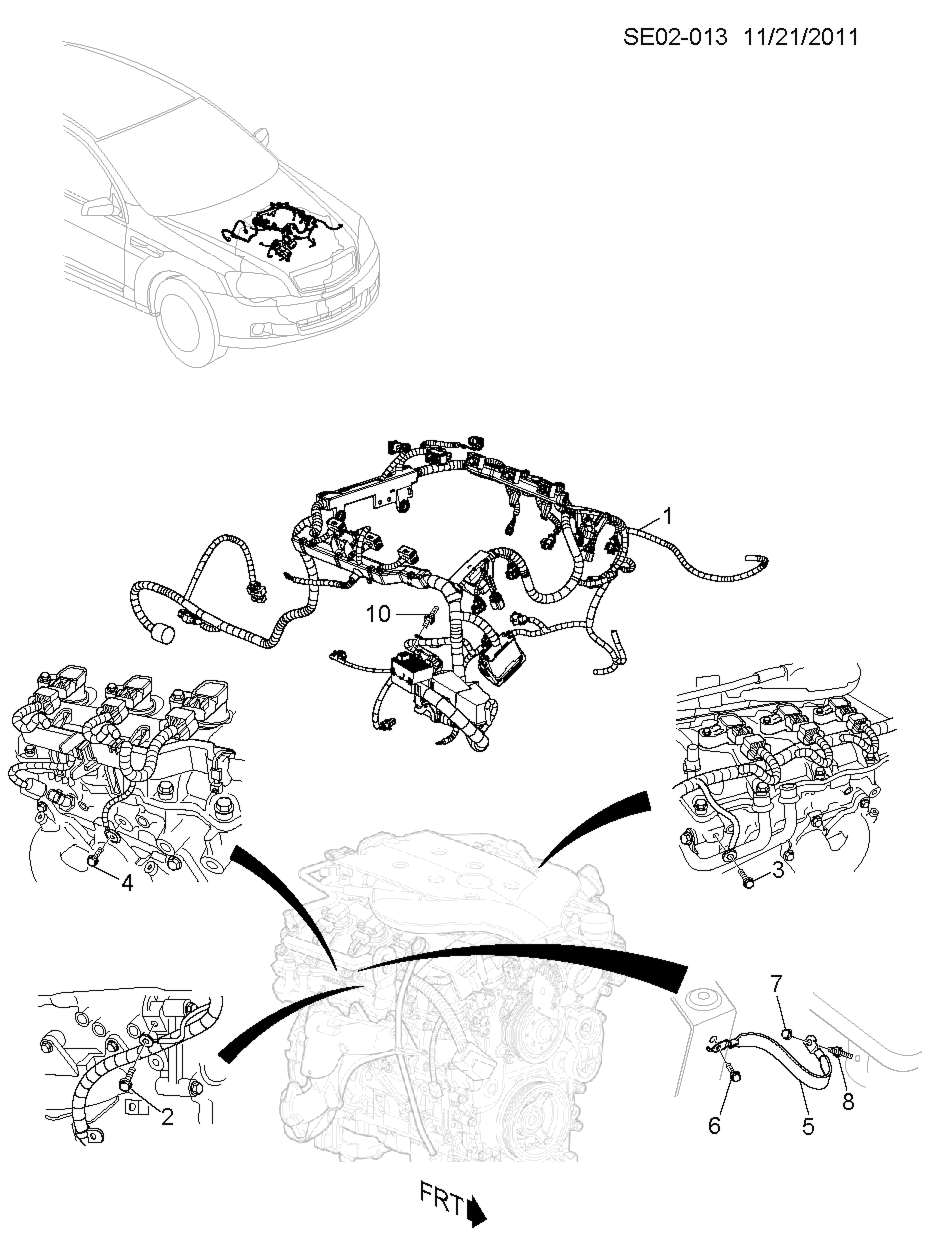 SE02-013 11/21/2011

1

10

4

3

7

2

6

5

8

FRT