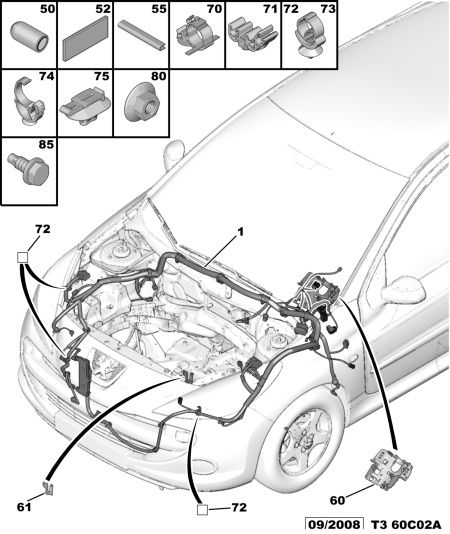 50
52
55
70
71
72 73
74
75
80
85
72
1
61
72
60
09/2008 T3 60C02A