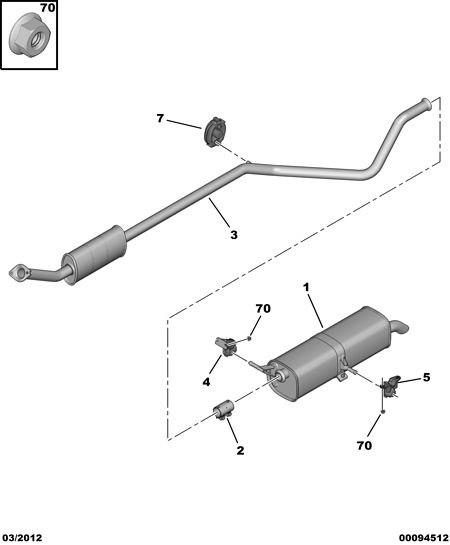 70

7

3

1

70

4

5

2

70

03/2012

00094512