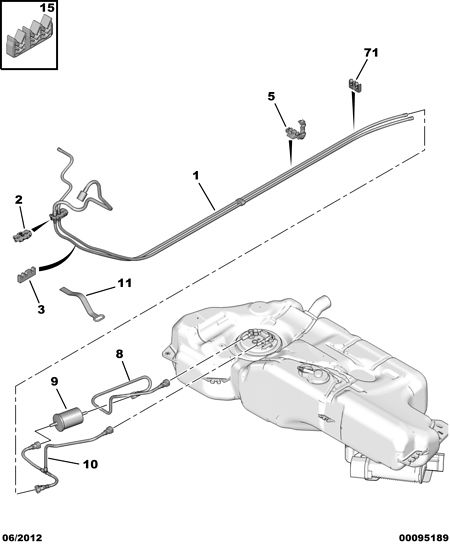 15
71
5
1
2
3
11
8
9
10
06/2012
00095189