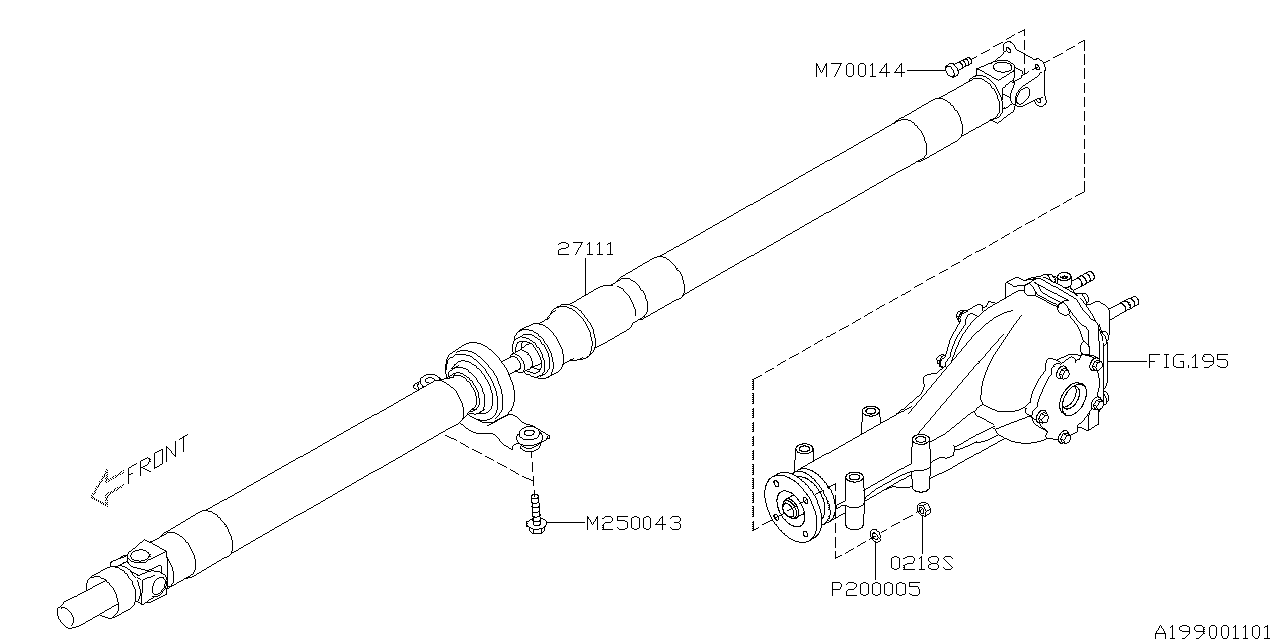 M700144
27111
FIG.195
FRONT
M250043
0218S
P200005
A199001101