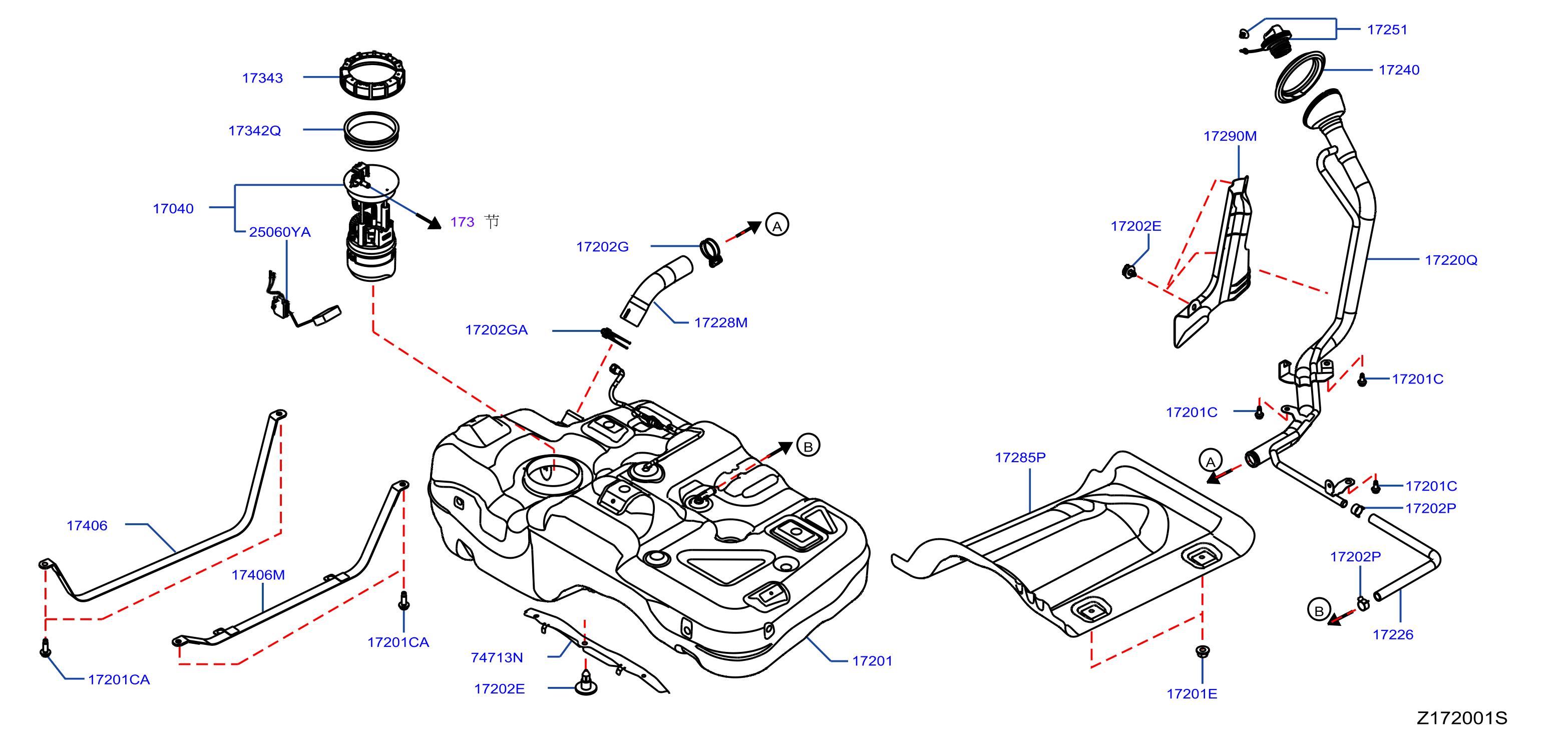 17343
17342Q
17040
25060YA
173 节
17202G
A
17228M
17202GA
B
17406
17406M
17201CA
17201CA
74713N
17202E
17201
17251
17240
17290M
17202E
17220Q
17201C
17201C
17285P
A
17201C
17202P
17202P
B
17226
17201E
Z172001S