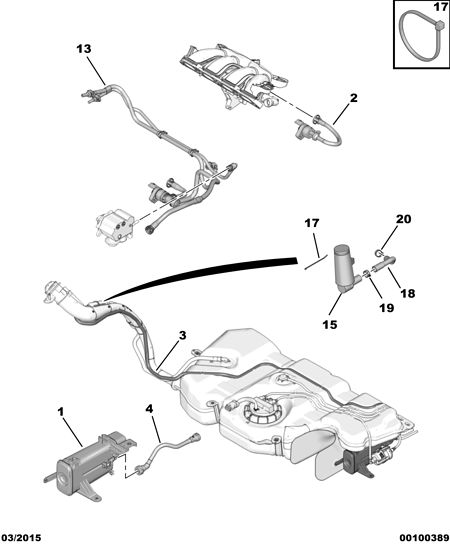 17

13

2

17

20

18

19

15

3

1

4

03/2015

00100389