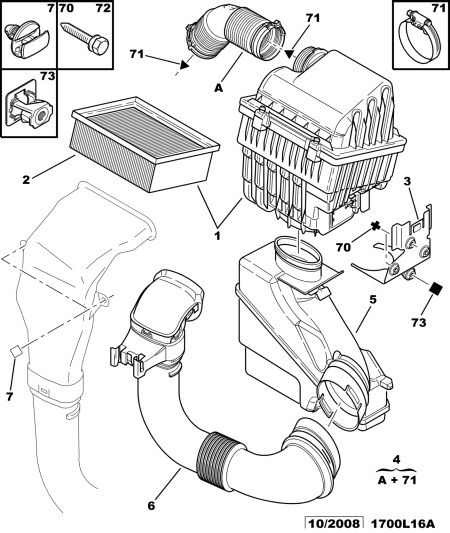 7
70
72
71
73
71
71
A
2
1
3
70
5
73
7
6
4
A + 71
10/2008
1700L16A