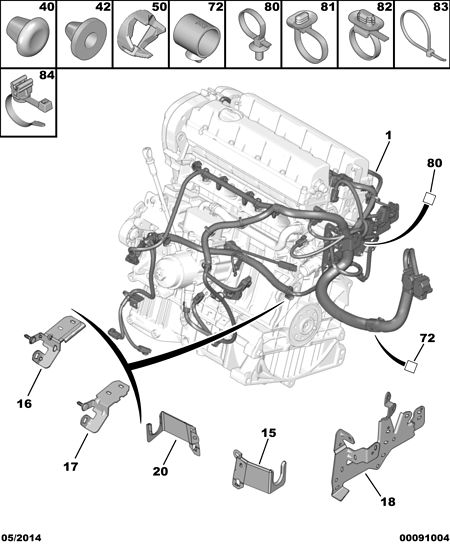 40
42
50
72
80
81
82
83
84

1
80
72
16
17
20
15
18

05/2014
00091004