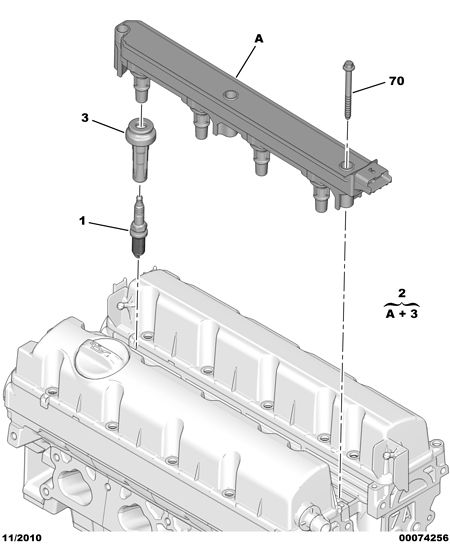 A

70

3

1

2
A + 3

11/2010

00074256