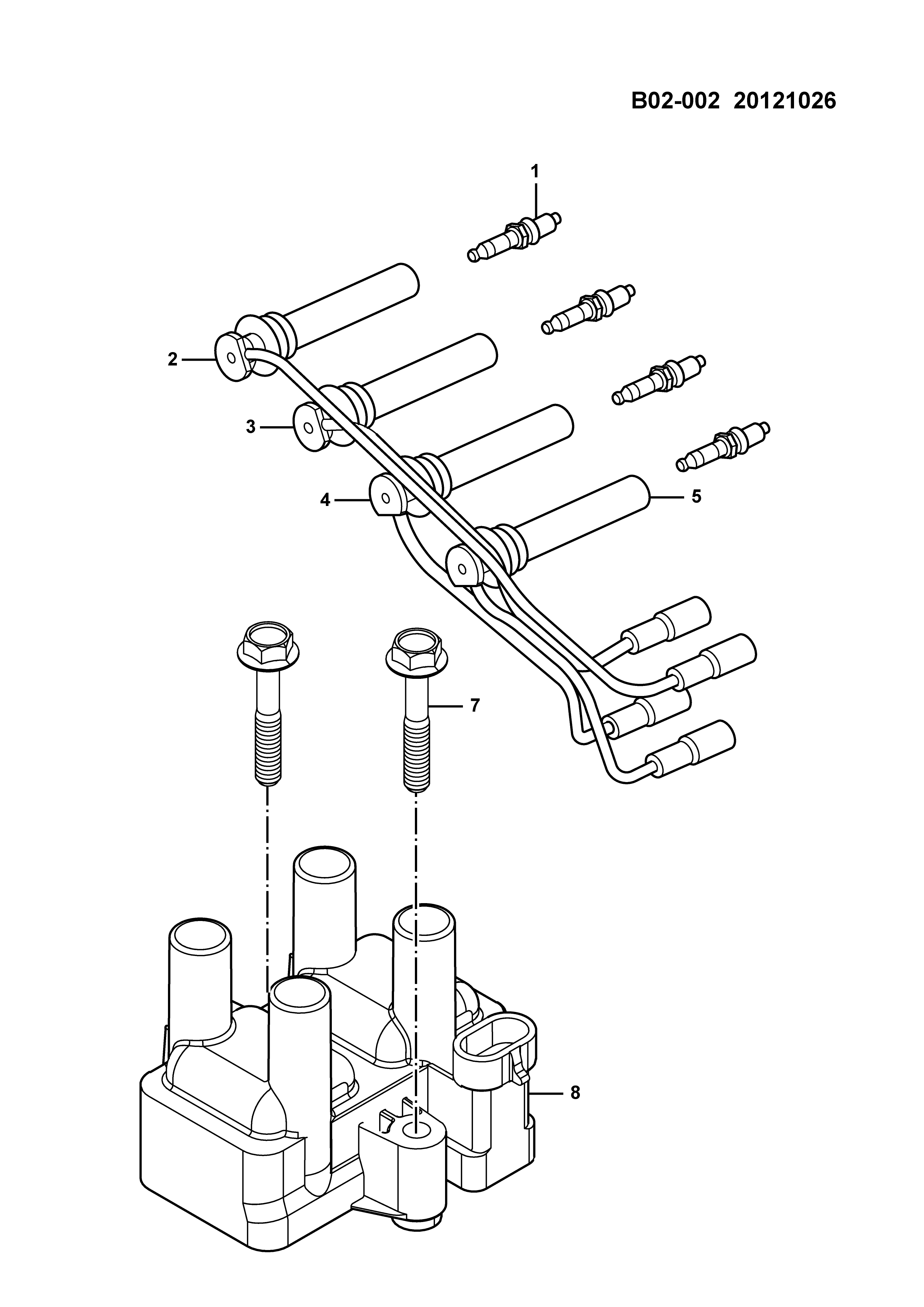 B02-002 20121026

1

2

3

4

5

7

8