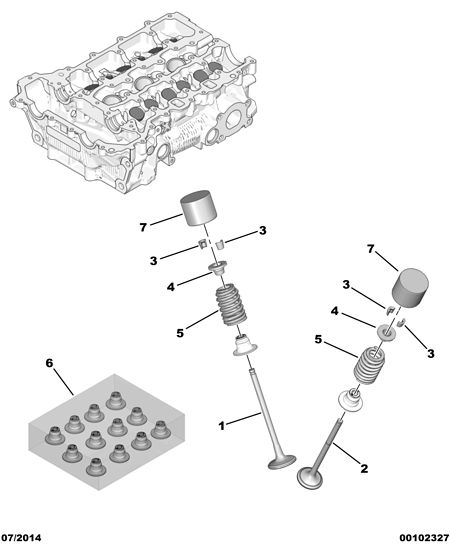 7
3
3
4
5
7
3
4
3
5
6
1
2
07/2014
00102327