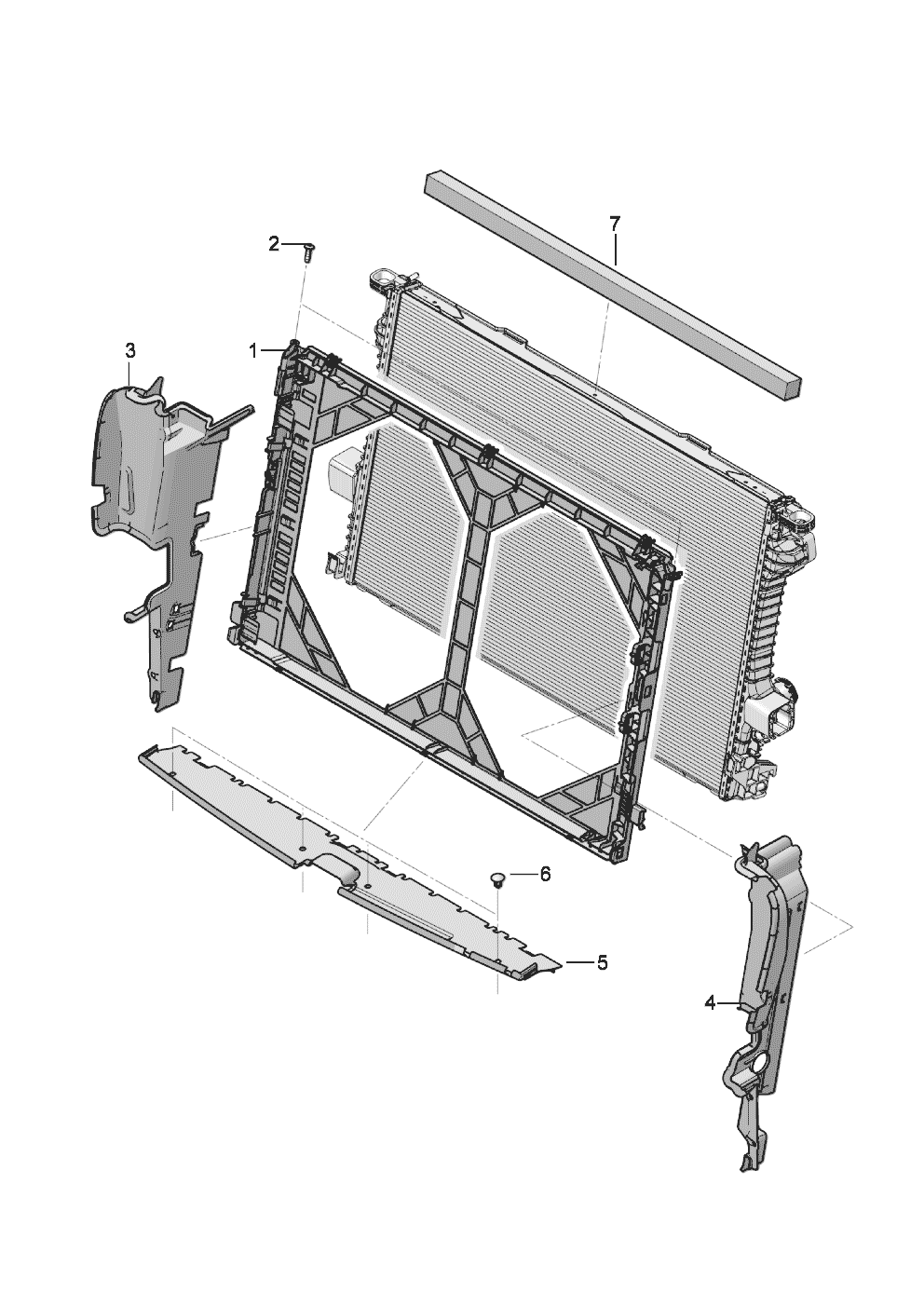 7
2
3
1
6
5
4