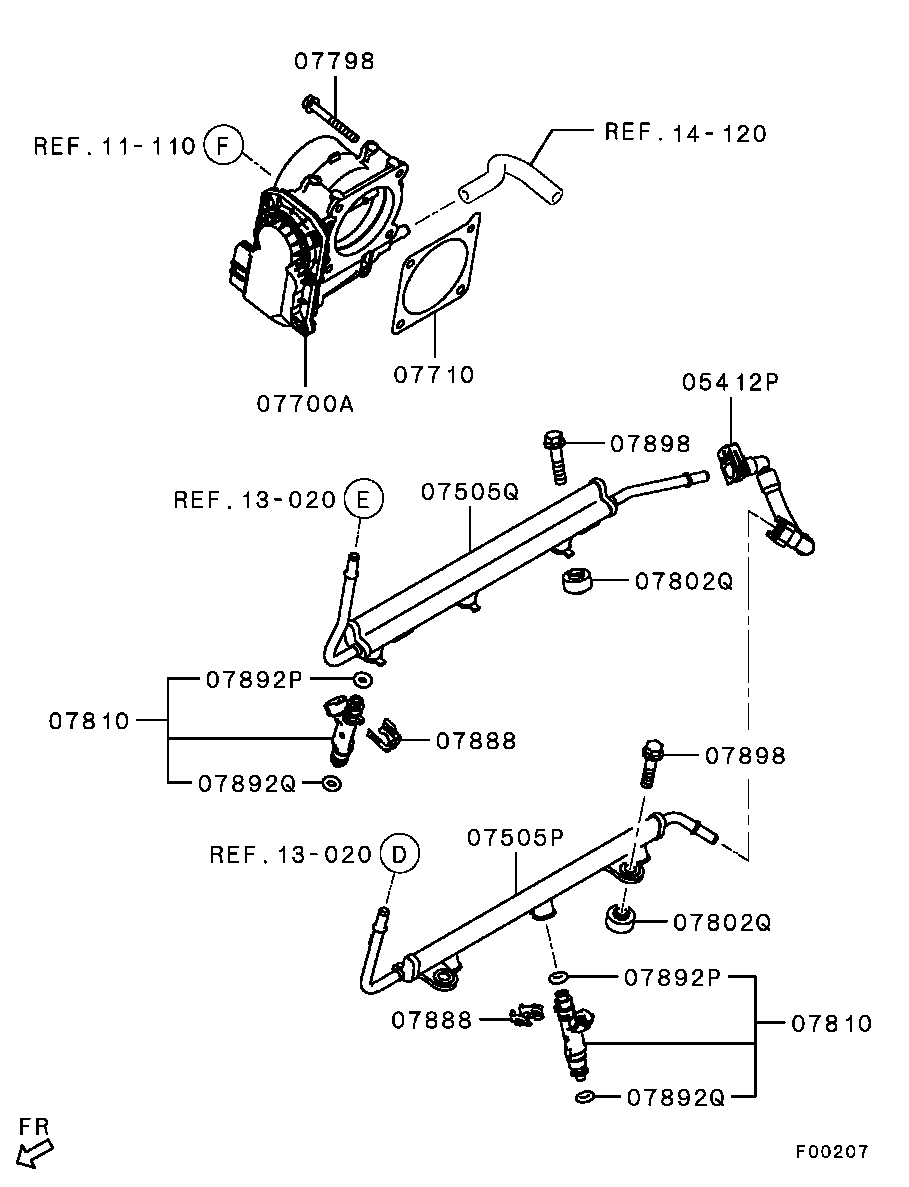 07798
REF.11-110 F
REF.14-120
07710
07700A
05412P
07898
REF.13-020 E
07505Q
07802Q
07892P
07810
07888
07892Q
07898
REF.13-020 D
07505P
07802Q
07892P
07888
07810
07892Q
FR
F00207