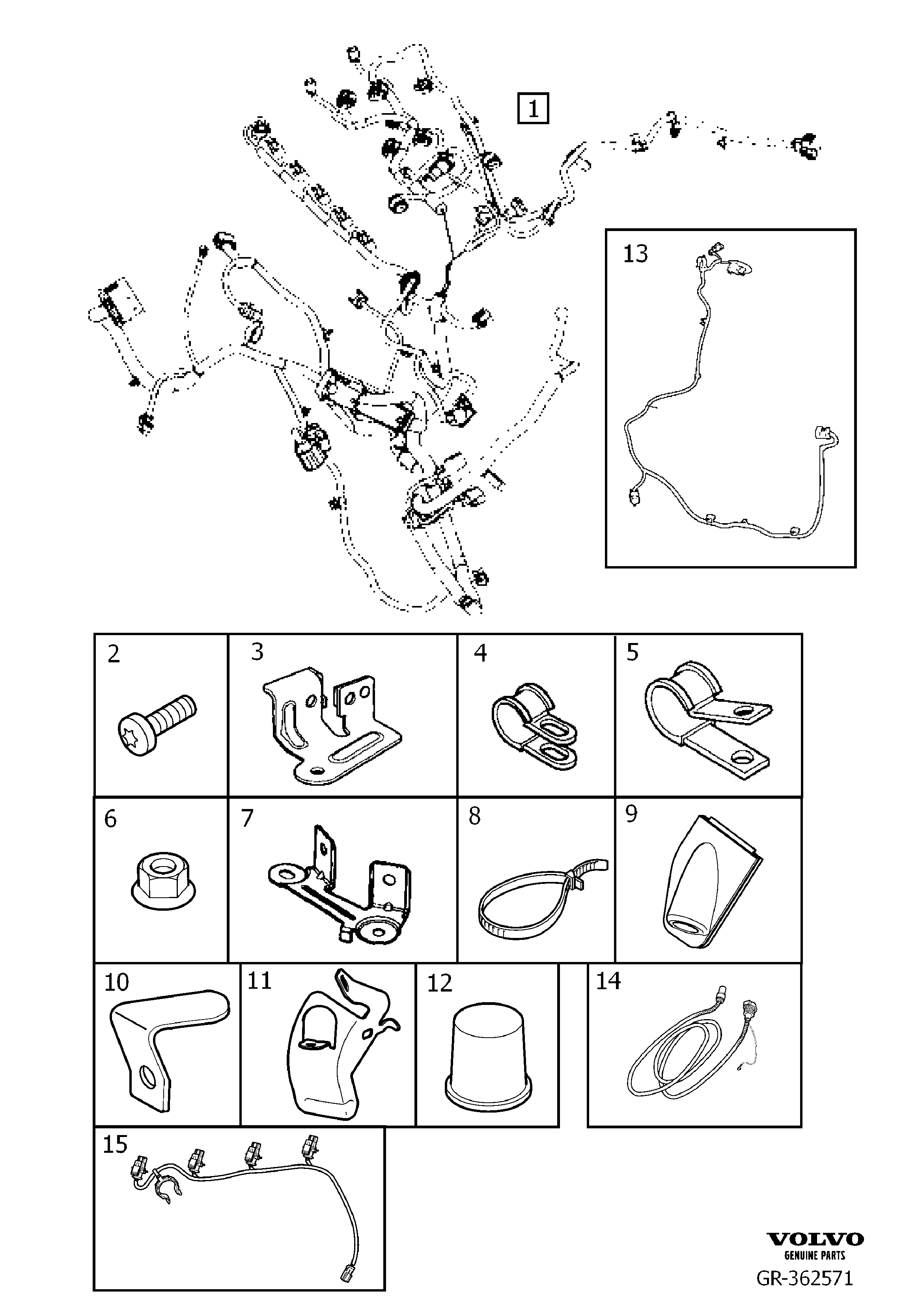 1

13

2

3

4

5

6

7

8

9

10

11

12

14

15

VOLVO
GENUINE PARTS
GR-362571