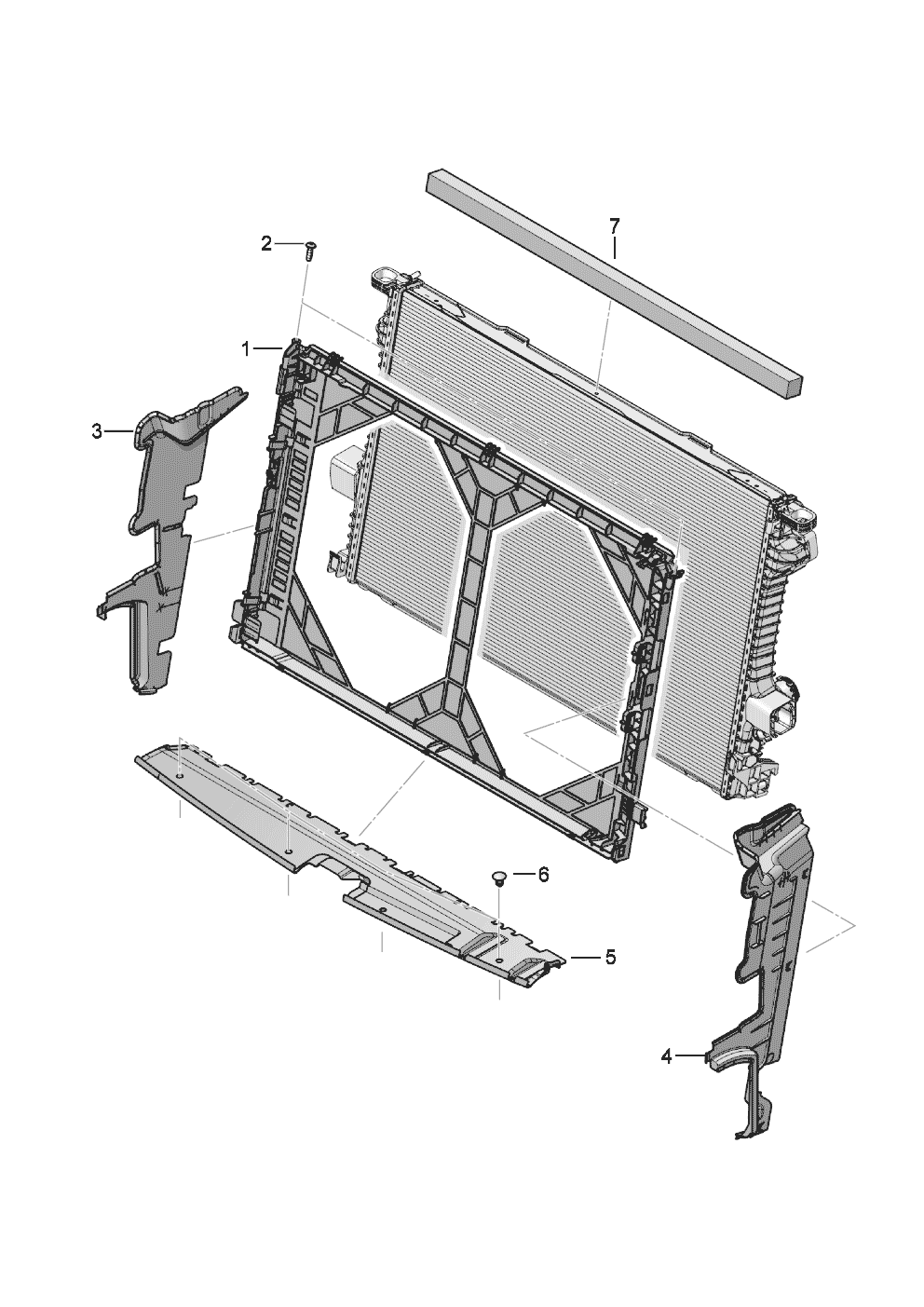 7
2
1
3
6
5
4