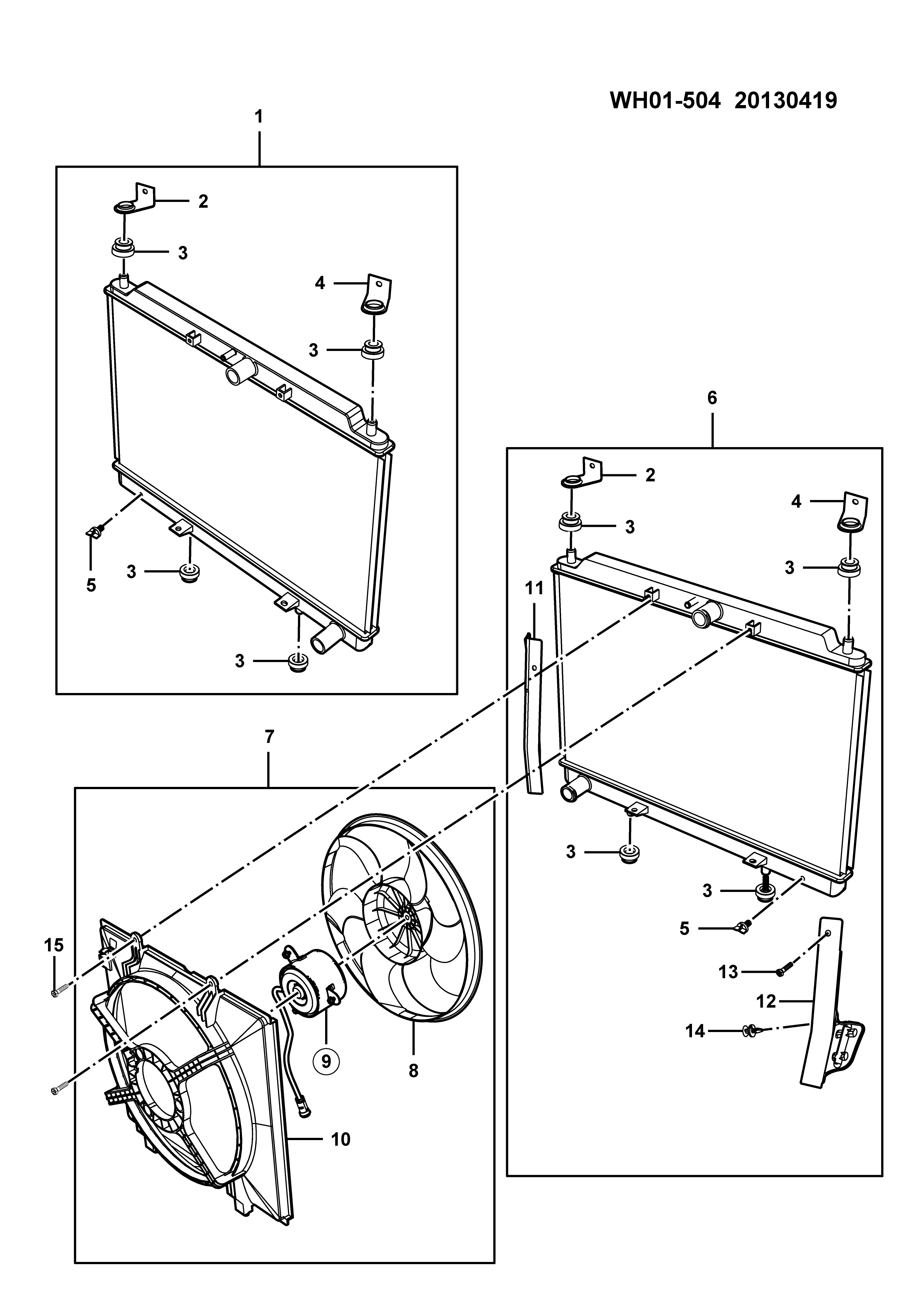 WH01-504 20130419

1
2
3
4
3
5
3
3

6
2
3
4
3
11
3
3
5
13
12
14

7
15
9
8
10