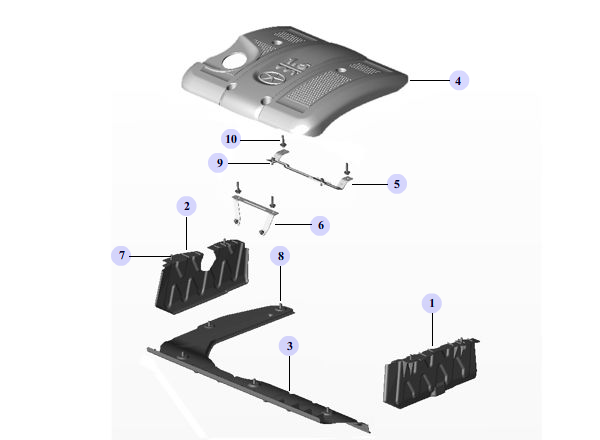 4

10

9

5

2

6

7

8

1

3