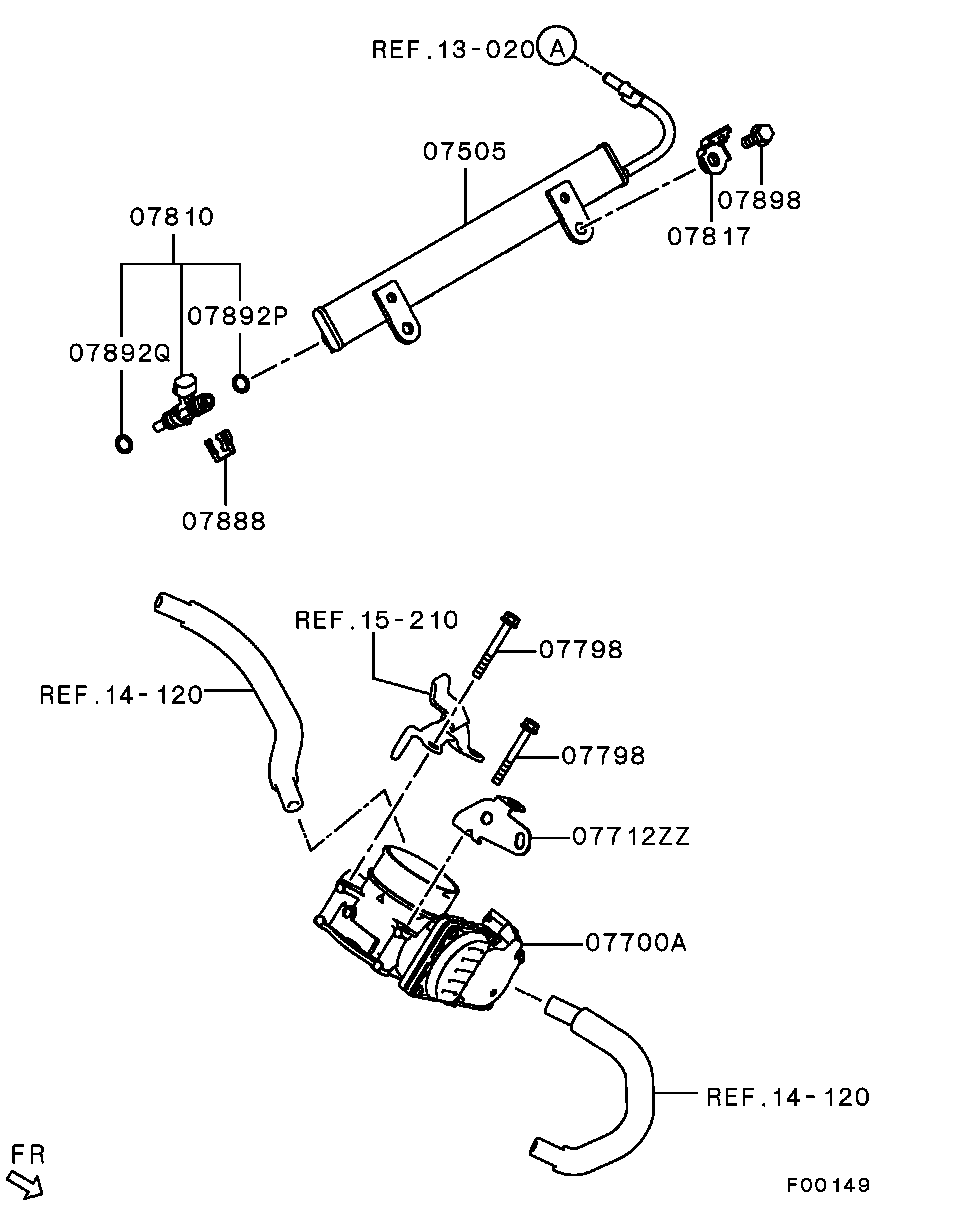 REF.13-020 A

07505

07898

07817

07810

07892P

07892Q

07888

REF.15-210

07798

REF.14-120

07798

07712ZZ

07700A

REF.14-120

FR

F00149