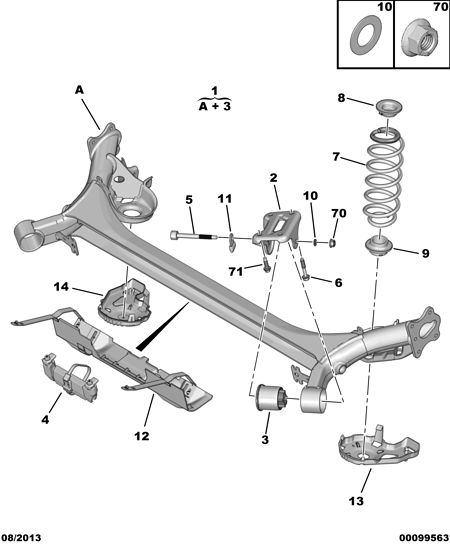 10
70

A

1
A + 3

8
7
2
5
11
10
70
9
71
6
14
4
12
3
13

08/2013
00099563