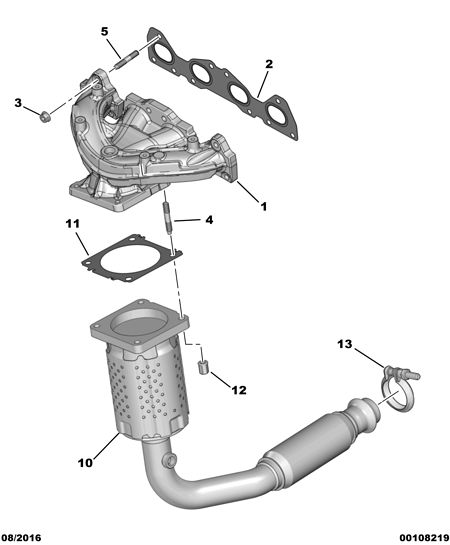 5
2
3
1
4
11
13
12
10
08/2016
00108219