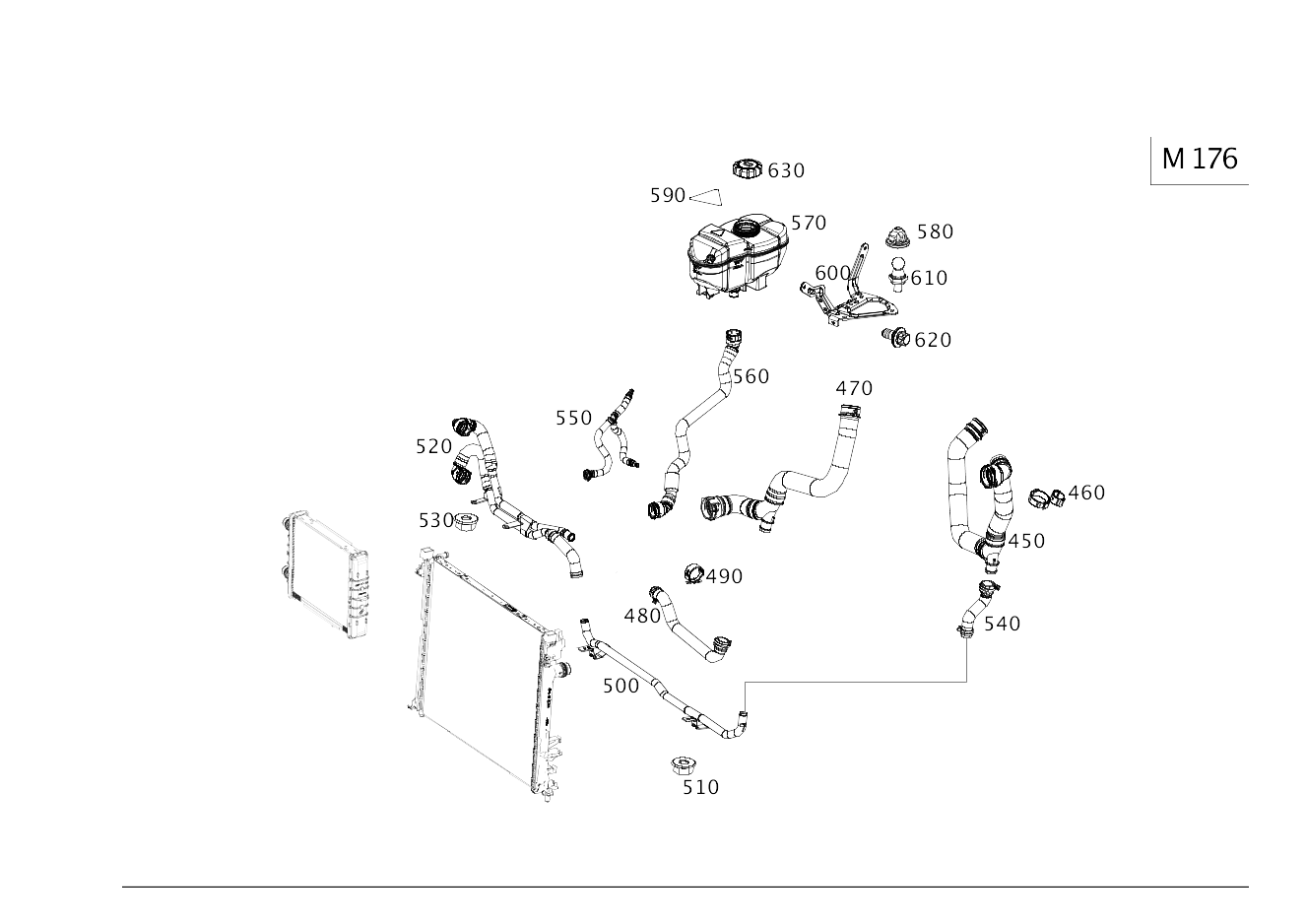 M 176

630
590
570
580
600
610
620
560
470
550
520
460
530
450
490
480
540
500
510