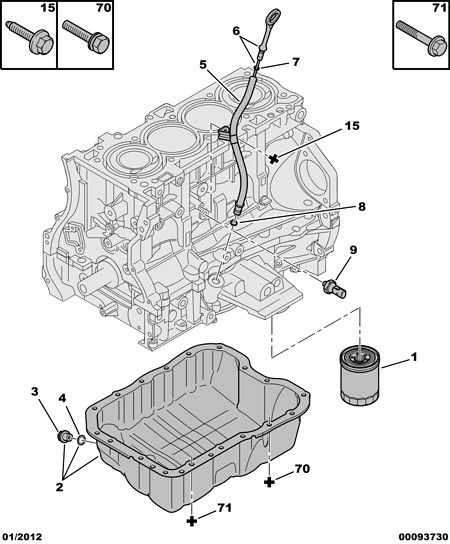 15
70
71
6
7
5
15
8
9
1
3
4
2
70
71
01/2012
00093730