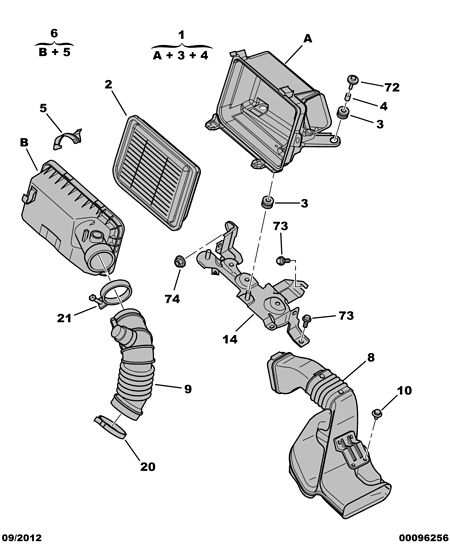 6
B + 5

1
A + 3 + 4

A

72

4

3

2

5

B

3

73

74

73

21

14

8

9

10

20

09/2012

00096256