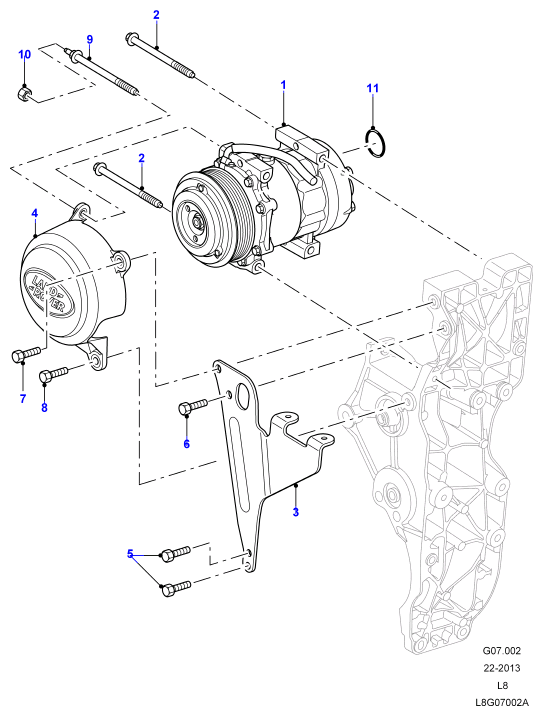 2
9
10
1
11
2
4
LAND-ROVER
7
8
6
3
5
G07.002
22-2013
L8
L8G07002A