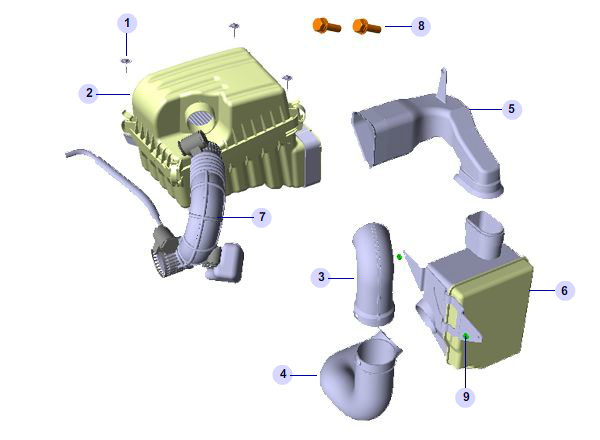 1
8
2
5
7
3
6
4
9