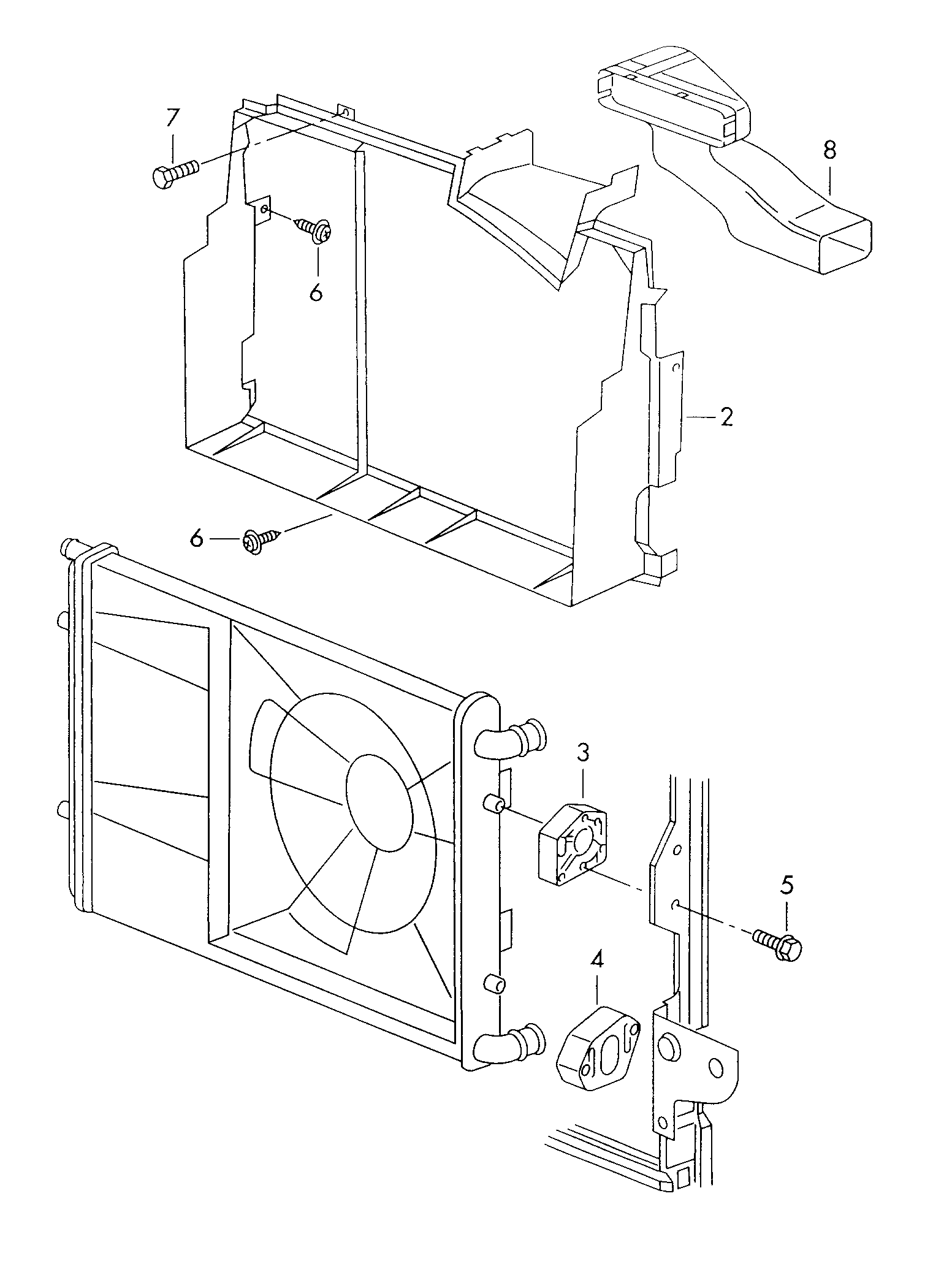 7
8
6
2
6
3
5
4