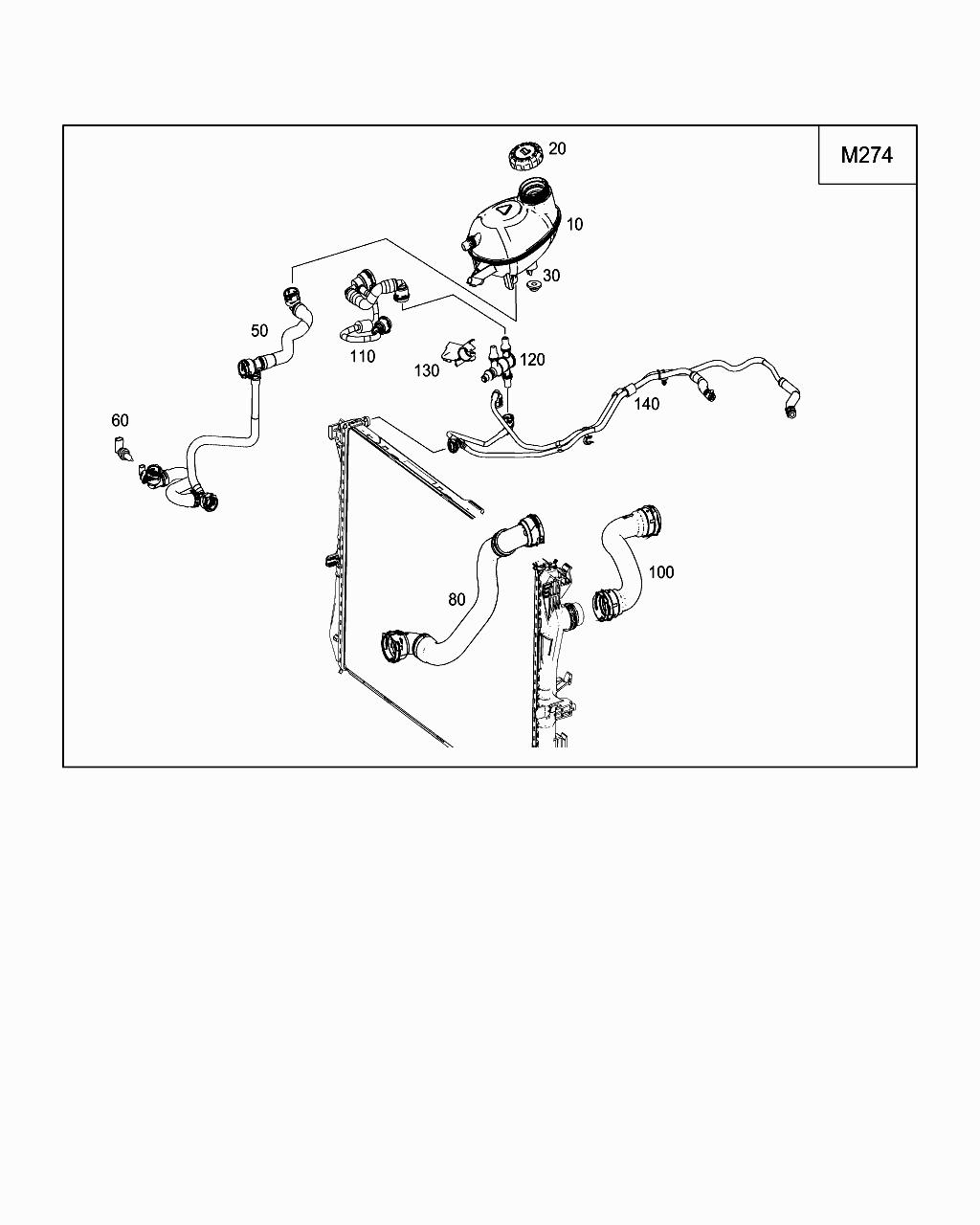 M274

20

10

30

50

110

130

120

140

60

80

100